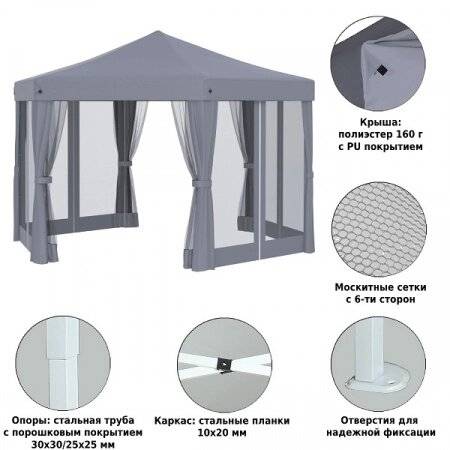 Крыша:
полиэстер 160 г
с PU покрытием

Москитные сетки
с 6-ти сторон

Опоры: стальная труба
с порошковым покрытием
30x30/25x25 мм

Каркас: стальные планки
10x20 мм

Отверстия для
надежной фиксации